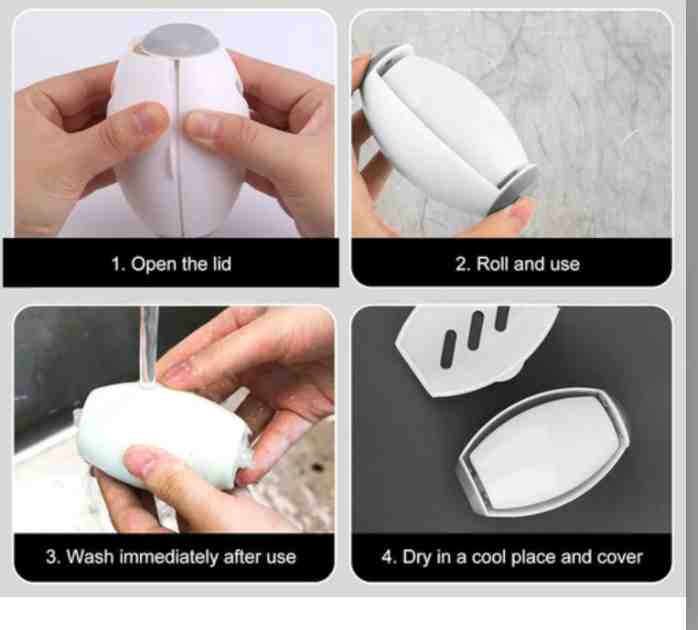 1. Open the lid

2. Roll and use

3. Wash immediately after use

4. Dry in a cool place and cover